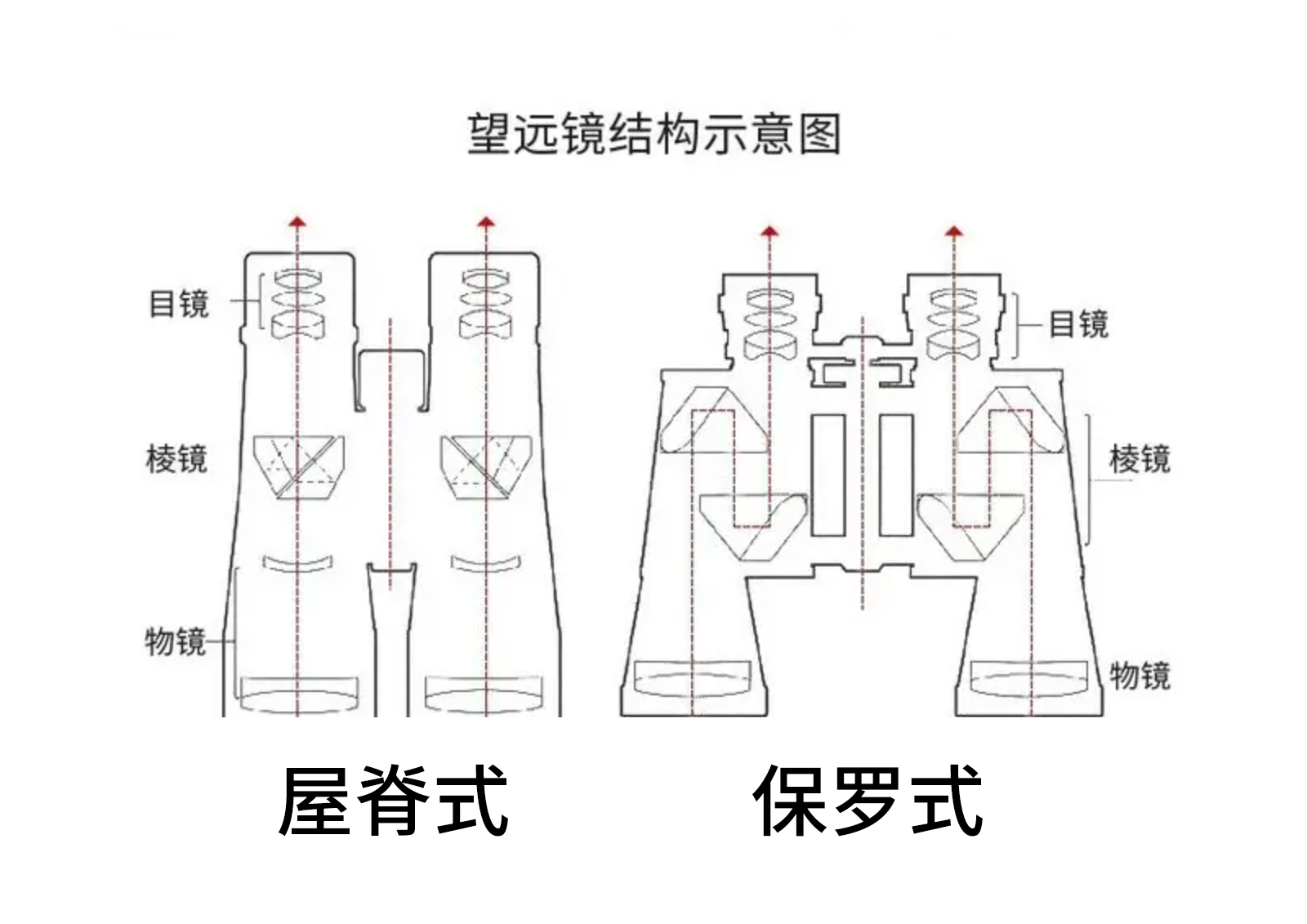 望远镜结构示意图

目镜

棱镜

物镜

目镜

棱镜

物镜

屋脊式

保罗式